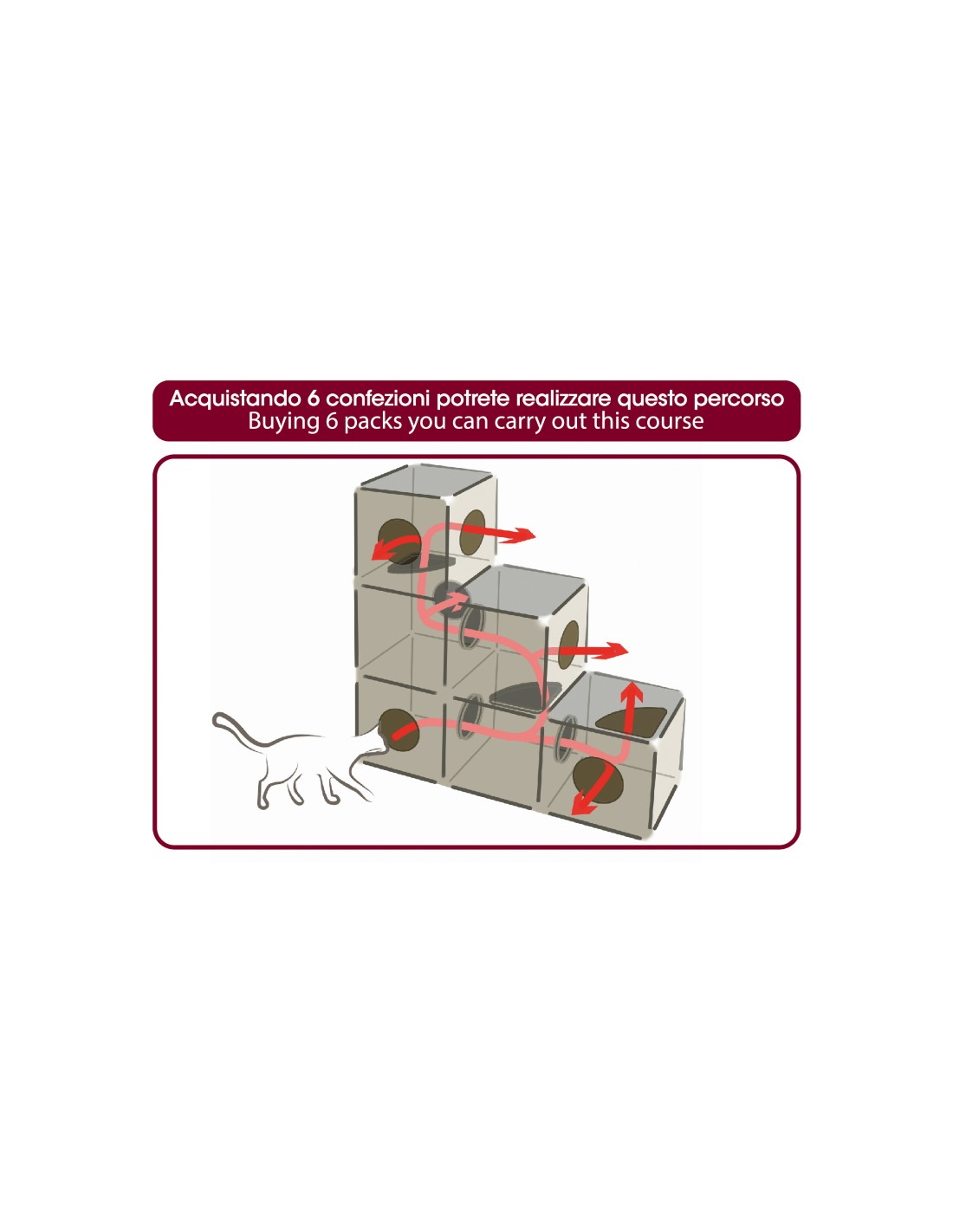 Acquistando 6 confezioni potrete realizzare questo percorso
Buying 6 packs you can carry out this course